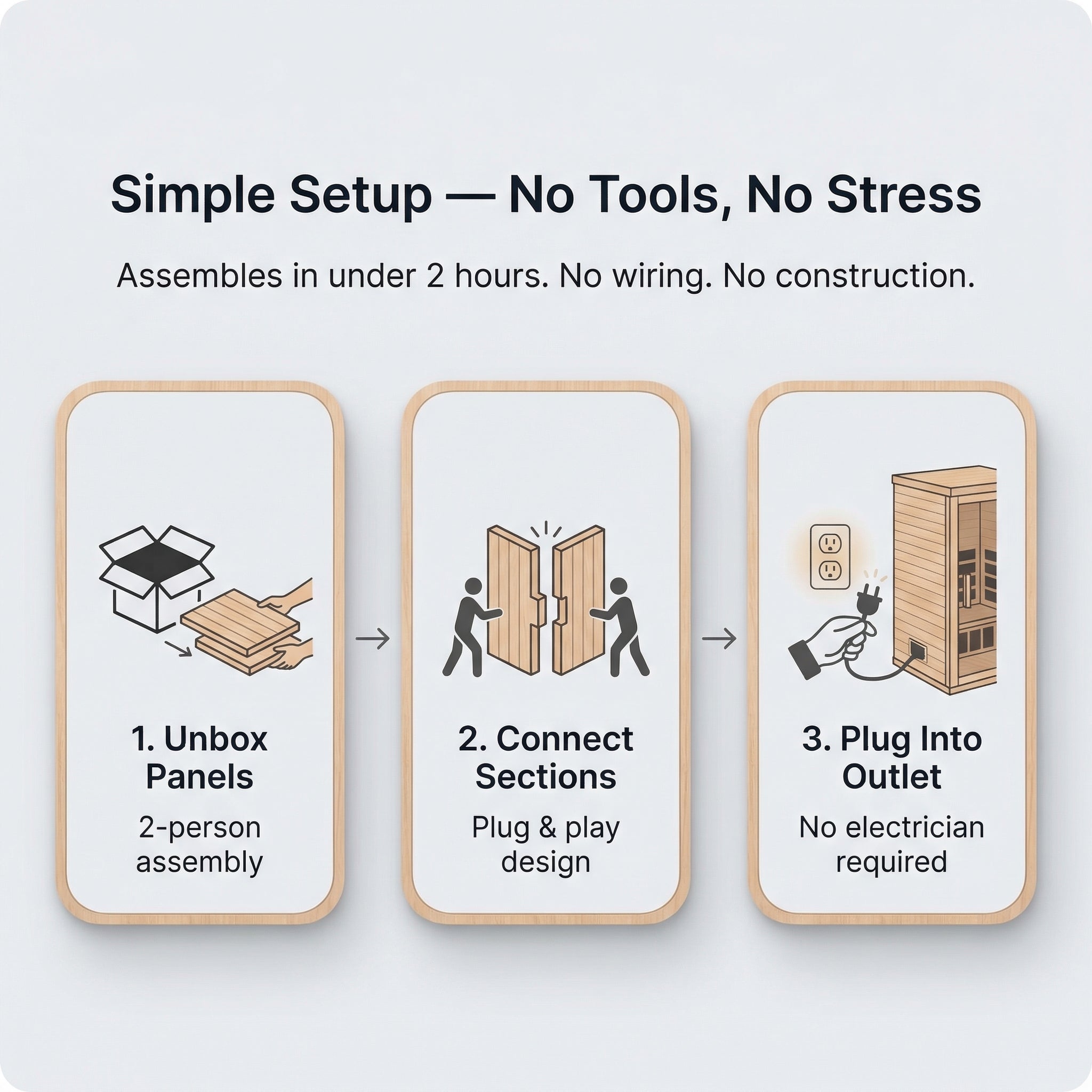 Simple Setup — No Tools, No Stress

Assembles in under 2 hours. No wiring. No construction.

1. Unbox Panels

2-person assembly

2. Connect Sections

Plug & play design

3. Plug Into Outlet

No electrician required